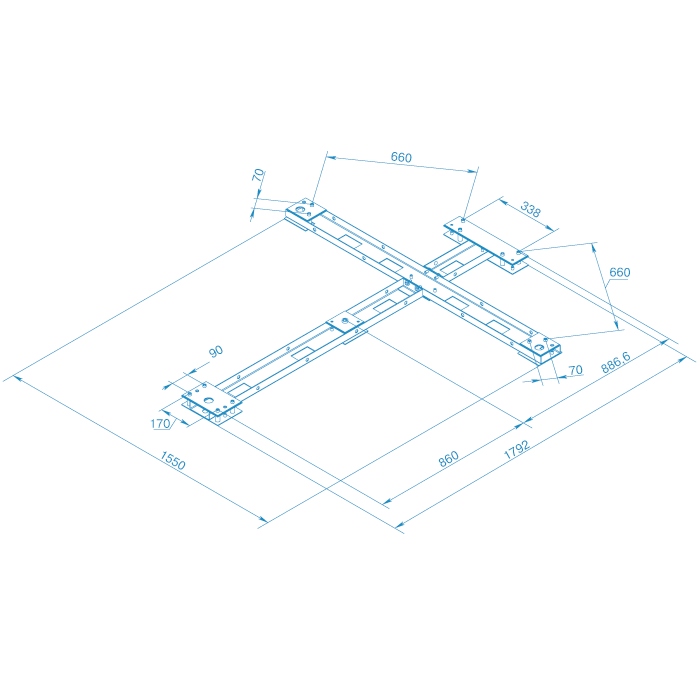 660
70
338
660
90
70
886.6
170
1550
860
1792